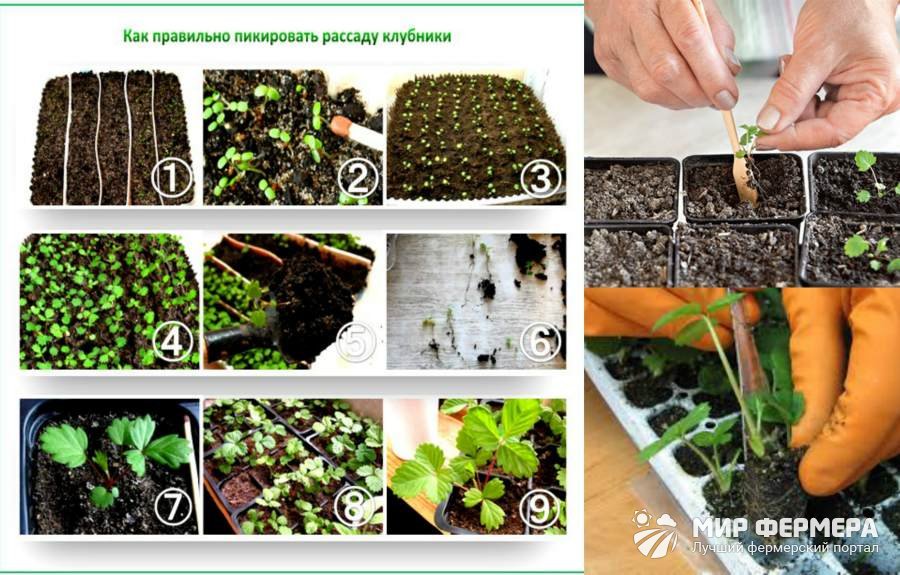 Как правильно пикировать рассаду клубники

1
2
3
4
5
6
7
8
9

МИР ФЕРМЕРА
Лучший фермерский портал